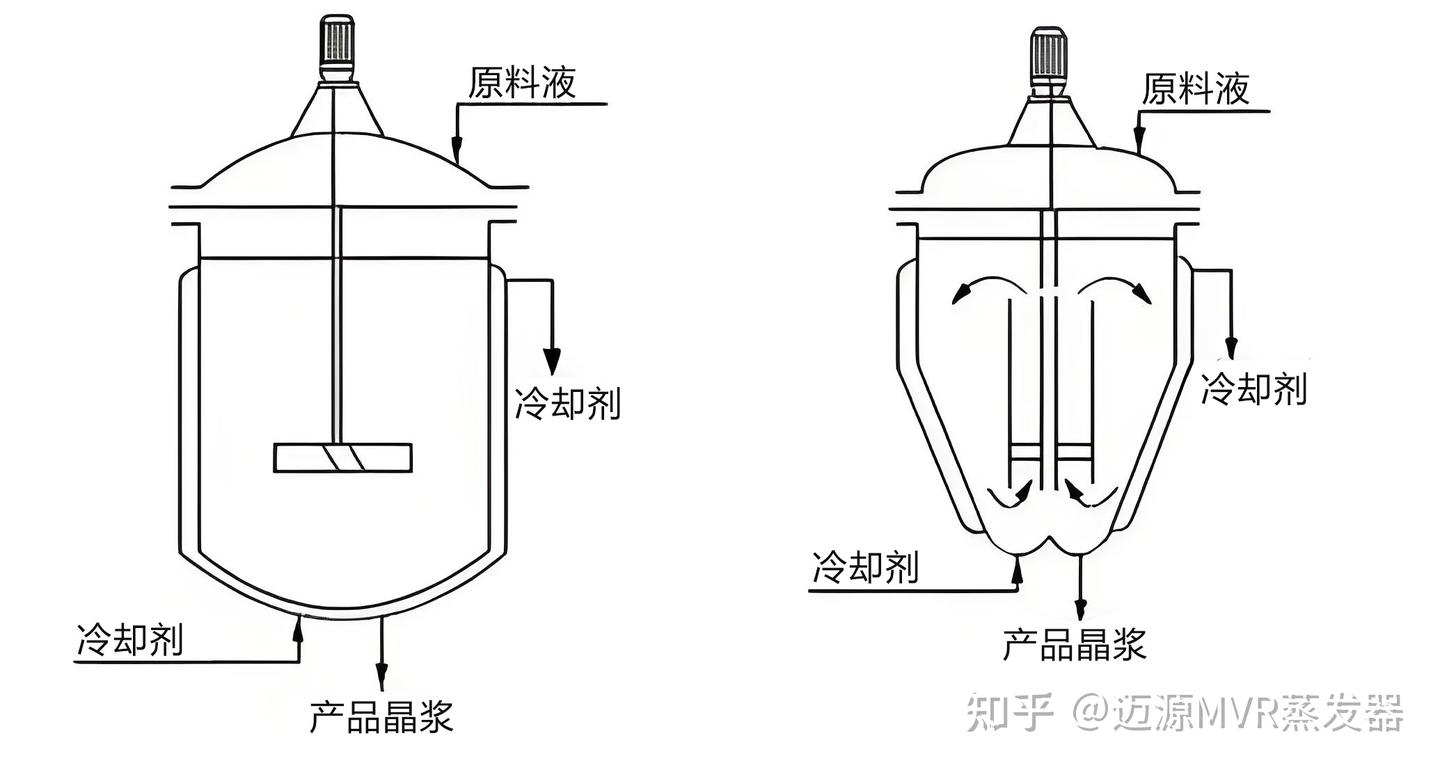 原料液
冷却剂
冷却剂
产品晶浆

原料液
冷却剂
冷却剂
产品晶浆

知乎 @迈源MVR蒸发器