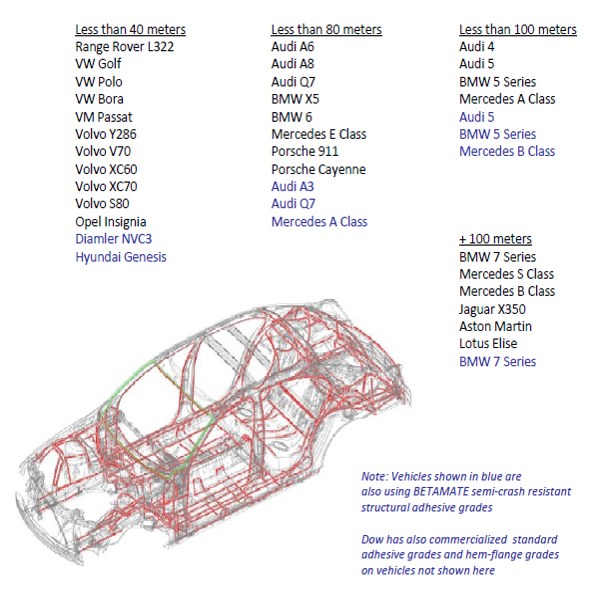 Less than 40 meters
Range Rover L322
VW Golf
VW Polo
VW Bora
VM Passat
Volvo Y286
Volvo V70
Volvo XC60
Volvo XC70
Volvo S80
Opel Insignia
Diamler NVC3
Hyundai Genesis

Less than 80 meters
Audi A6
Audi A8
Audi Q7
BMW X5
BMW 6
Mercedes E Class
Porsche 911
Porsche Cayenne
Audi A3
Audi Q7
Mercedes A Class

Less than 100 meters
Audi 4
Audi 5
BMW 5 Series
Mercedes A Class
Audi 5
BMW 5 Series
Mercedes B Class

+ 100 meters
BMW 7 Series
Mercedes S Class
Mercedes B Class
Jaguar X350
Aston Martin
Lotus Elise
BMW 7 Series

Note: Vehicles shown in blue are also using BETAMATE semi-crash resistant structural adhesive grades

Dow has also commercialized standard adhesive grades and hem-flange grades on vehicles not shown here