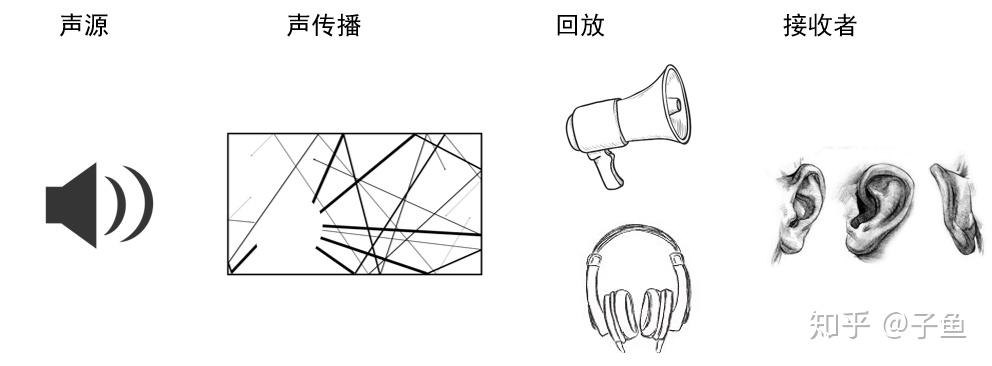 声源

声传播

回放

接收者

知乎 @子鱼