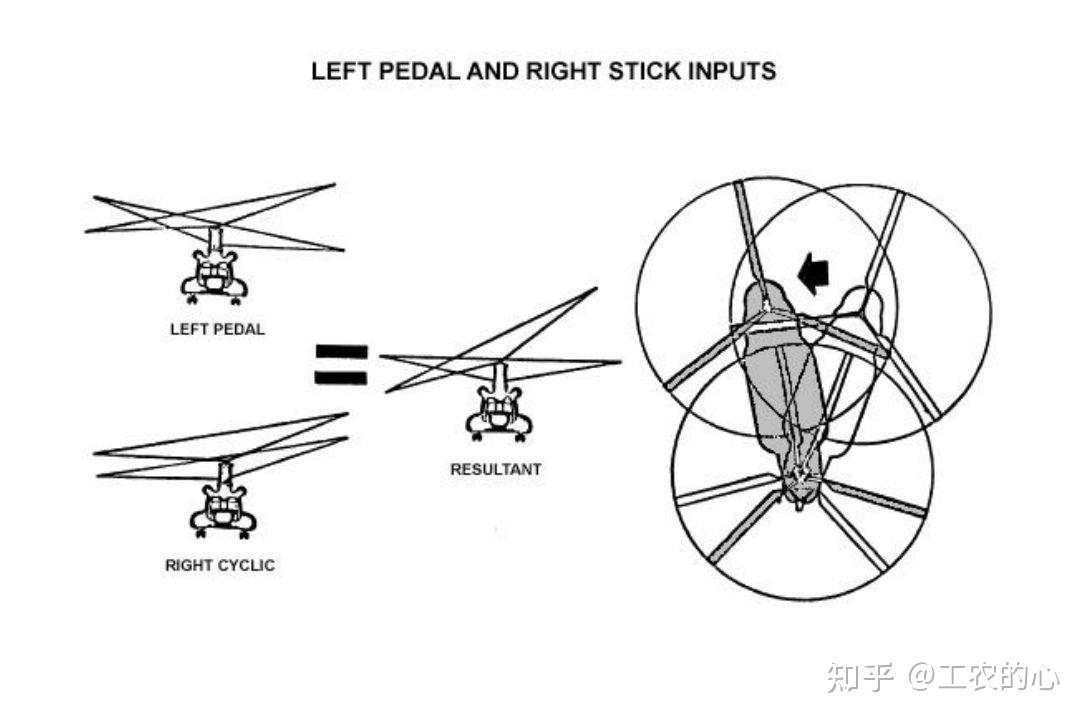 LEFT PEDAL AND RIGHT STICK INPUTS

LEFT PEDAL

RIGHT CYCLIC

RESULTANT

知乎 @工农的心