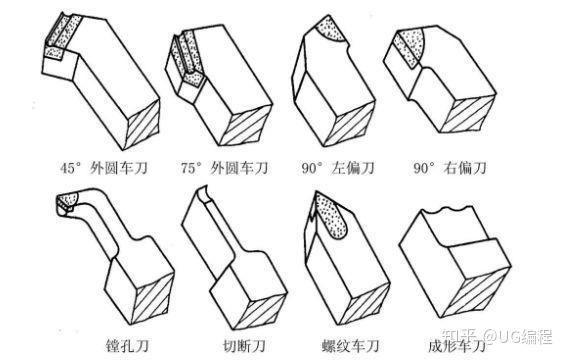 45° 外圆车刀

75° 外圆车刀

90° 左偏刀

90° 右偏刀

镗孔刀

切断刀

螺纹车刀

成形车刀

知乎 @UG编程