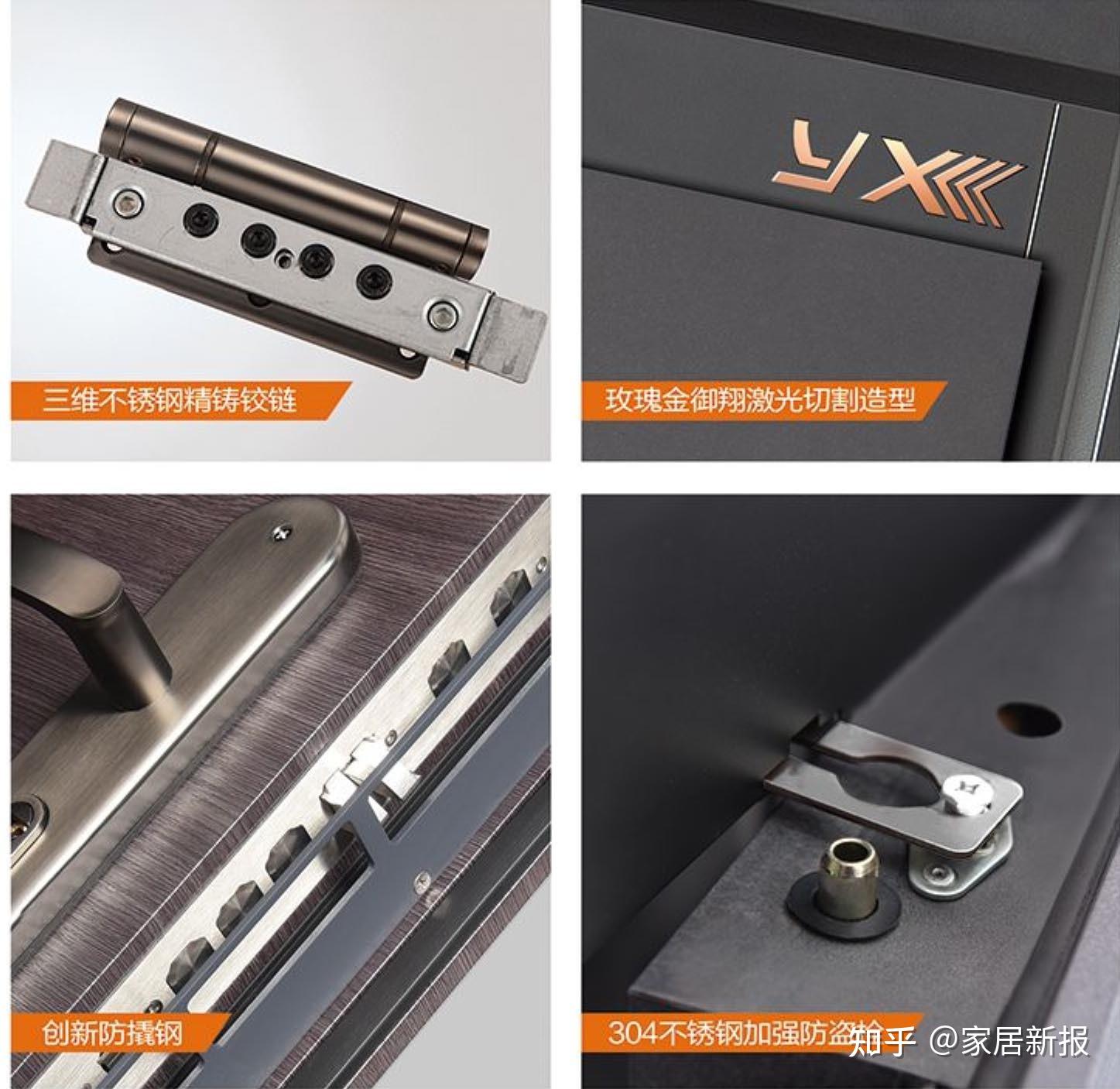 三维不锈钢精铸铰链

YX

玫瑰金御翔激光切割造型

创新防撬钢

304不锈钢加强防盗栓

知乎 @家居新报