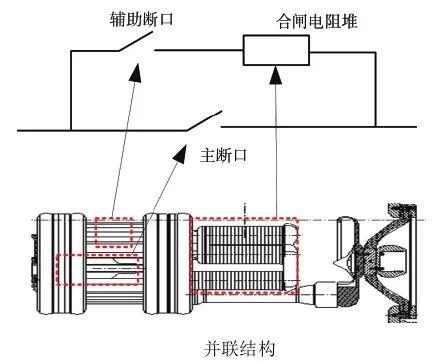 辅助断口

合闸电阻堆

主断口

并联结构