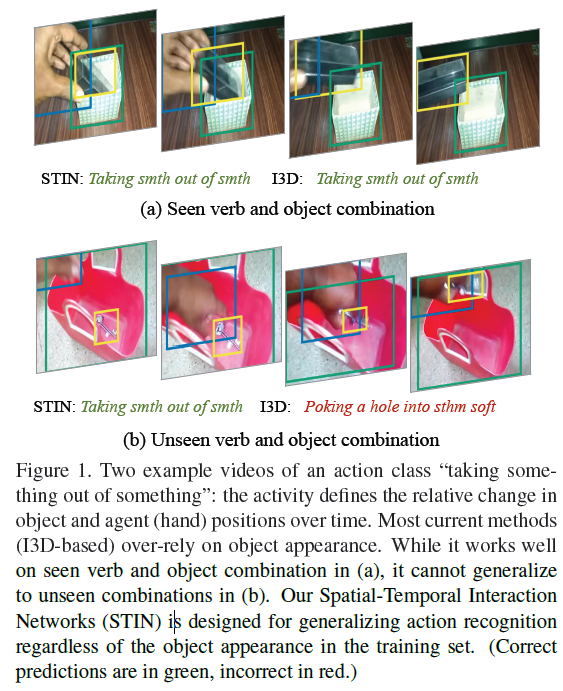 STIN: Taking smth out of smth    I3D: Taking smth out of smth

(a) Seen verb and object combination

STIN: Taking smth out of smth    I3D: Poking a hole into sthm soft

(b) Unseen verb and object combination

Figure 1. Two example videos of an action class “taking something out of something”: the activity defines the relative change in object and agent (hand) positions over time. Most current methods (I3D-based) over-rely on object appearance. While it works well on seen verb and object combination in (a), it cannot generalize to unseen combinations in (b). Our Spatial-Temporal Interaction Networks (STIN) is designed for generalizing action recognition regardless of the object appearance in the training set. (Correct predictions are in green, incorrect in red.)