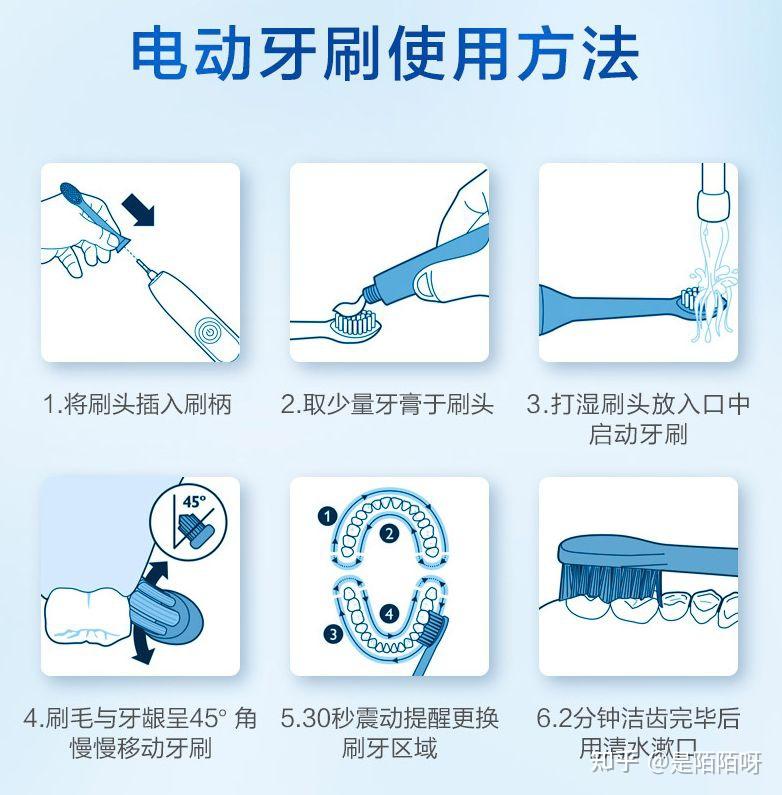 电动牙刷使用方法

1.将刷头插入刷柄

2.取少量牙膏于刷头

3.打湿刷头放入口中启动牙刷

45°

4.刷毛与牙龈呈45° 角慢慢移动牙刷

1 2 3 4

5.30秒震动提醒更换刷牙区域

6.2分钟洁齿完毕后用清水漱口

知乎 @是陌陌呀