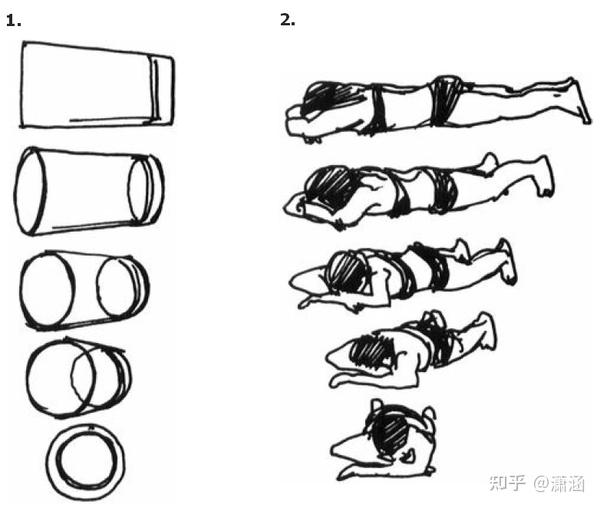 1.

2.

知乎 @潇涵