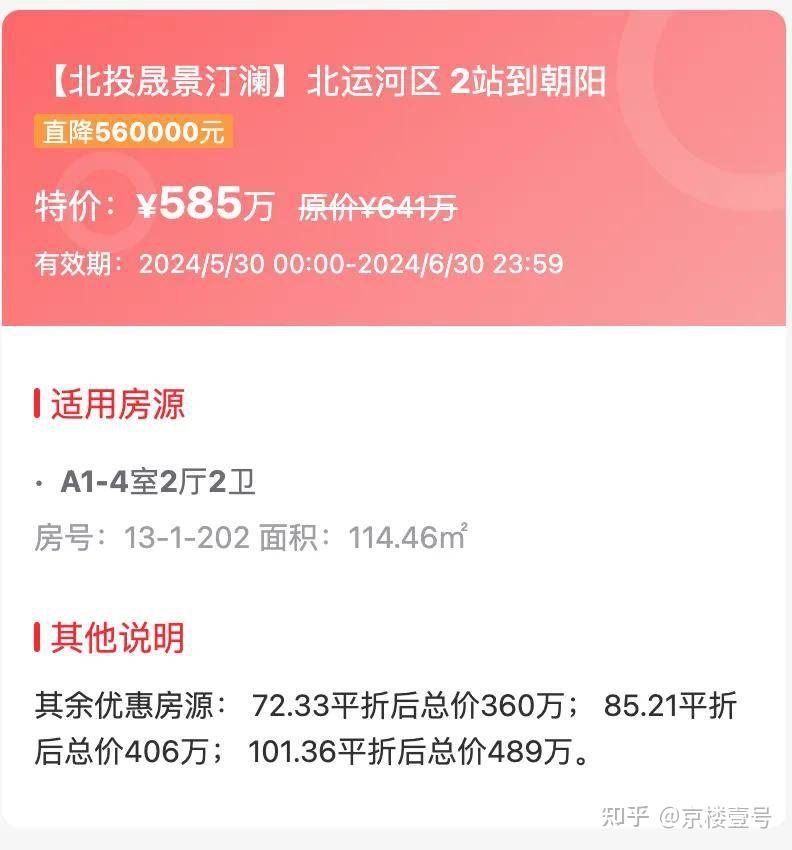 【北投晟景汀澜】北运河区 2站到朝阳

直降560000元

特价：¥585万 原价¥641万

有效期：2024/5/30 00:00-2024/6/30 23:59

适用房源

· A1-4室2厅2卫

房号：13-1-202 面积：114.46㎡

其他说明

其余优惠房源： 72.33平折后总价360万； 85.21平折后总价406万； 101.36平折后总价489万。

知乎 @京楼壹号