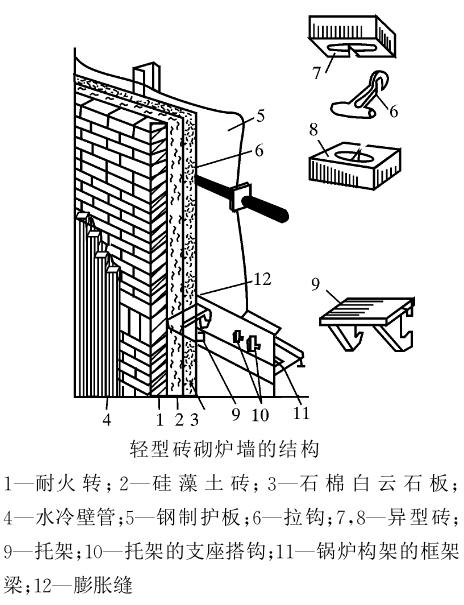 7
6
8
5
6
12
9
4
1
2
3
9
10
11

轻型砖砌炉墙的结构

1—耐火转；2—硅藻土砖；3—石棉白云石板；4—水冷壁管；5—钢制护板；6—拉钩；7,8—异型砖；9—托架；10—托架的支座搭钩；11—锅炉构架的框架梁；12—膨胀缝