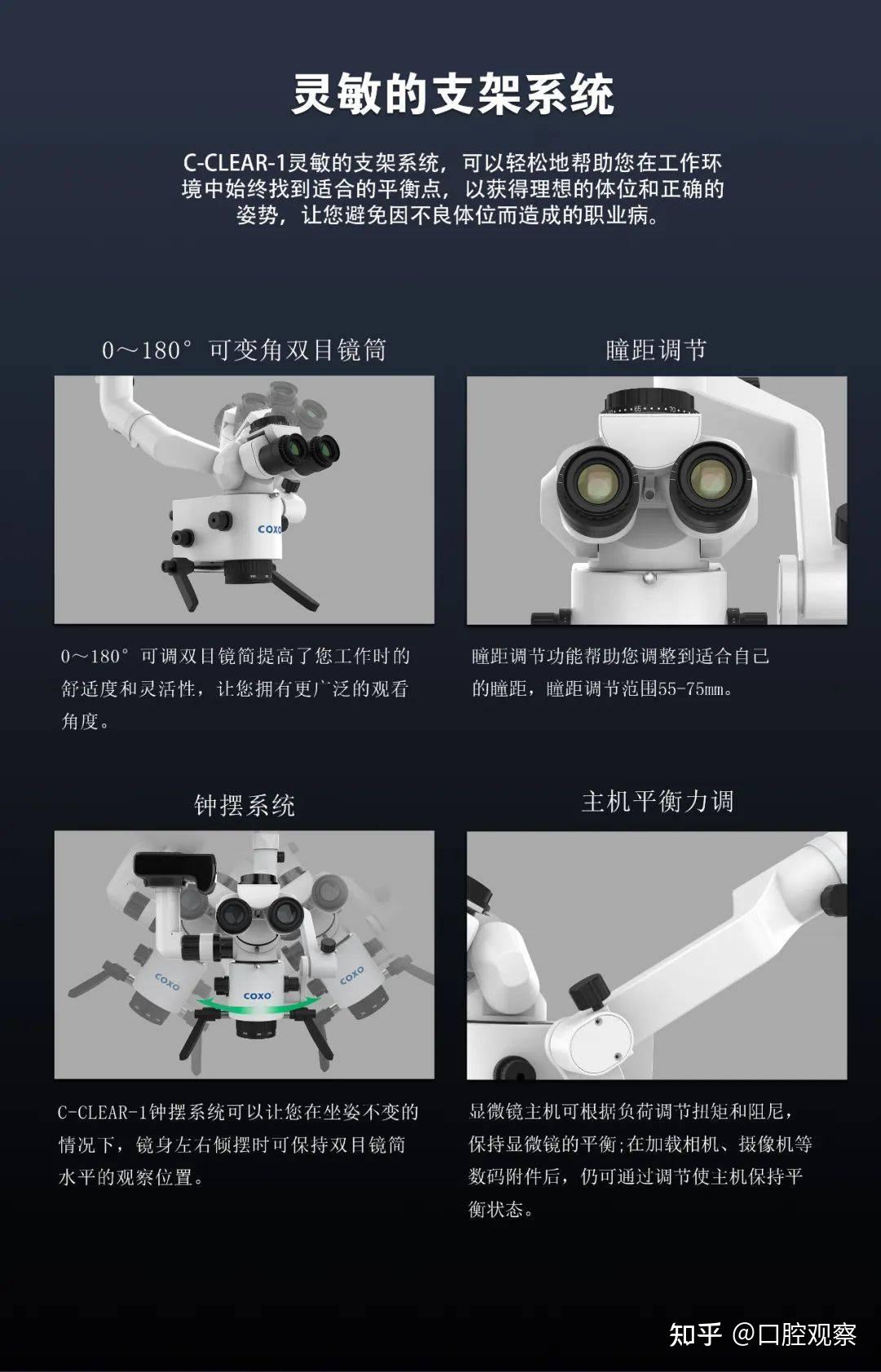 灵敏的支架系统

C-CLEAR-1灵敏的支架系统，可以轻松地帮助您在工作环境中始终找到适合的平衡点，以获得理想的体位和正确的姿势，让您避免因不良体位而造成的职业病。

0～180° 可变角双目镜筒

COXO

0～180° 可调双目镜筒提高了您工作时的舒适度和灵活性，让您拥有更广泛的观看角度。

瞳距调节

瞳距调节功能帮助您调整到适合自己的瞳距，瞳距调节范围55-75mm。

钟摆系统

COXO

COXO

COXO

C-CLEAR-1钟摆系统可以让您在坐姿不变的情况下，镜身左右倾摆时可保持双目镜筒水平的观察位置。

主机平衡力调

显微镜主机可根据负荷调节扭矩和阻尼，保持显微镜的平衡;在加载相机、摄像机等数码附件后，仍可通过调节使主机保持平衡状态。

知乎 @口腔观察