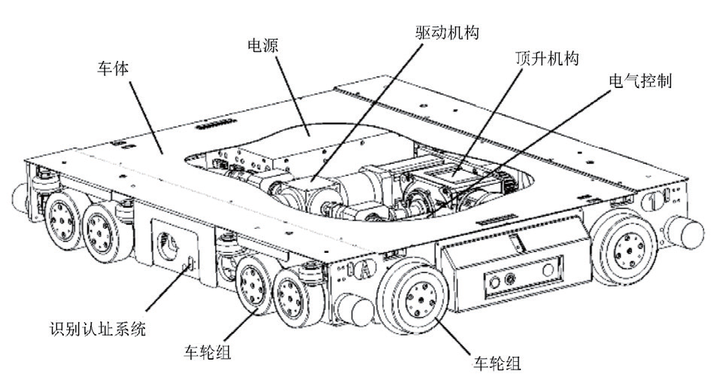 驱动机构
电源
顶升机构
车体
电气控制
识别认址系统
车轮组
车轮组