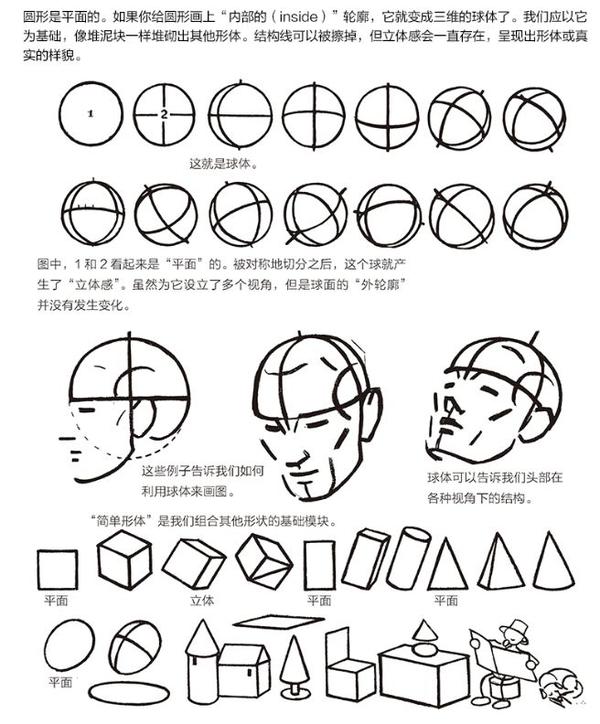 圆形是平面的。如果你给圆形画上“内部的（inside）”轮廓，它就变成三维的球体了。我们应以它为基础，像堆泥块一样堆砌出其他形体。结构线可以被擦掉，但立体感会一直存在，呈现出形体或真实的样貌。

1

2

这就是球体。

图中，1 和 2 看起来是“平面”的。被对称地切分之后，这个球就产生了“立体感”。虽然为它设立了多个视角，但是球面的“外轮廓”并没有发生变化。

这些例子告诉我们如何利用球体来画图。

球体可以告诉我们头部在各种视角下的结构。

“简单形体”是我们组合其他形状的基础模块。

平面

立体

平面

平面

平面