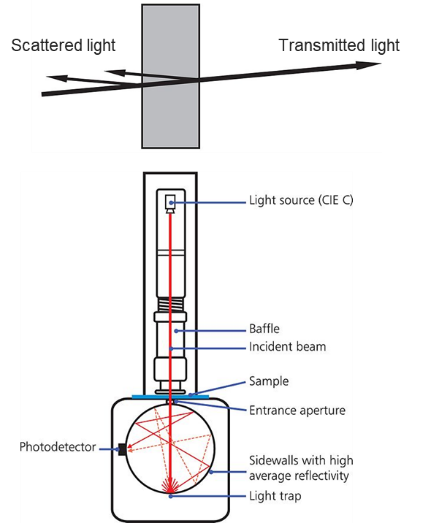 Scattered light

Transmitted light

Light source (CIE C)

Baffle

Incident beam

Sample

Entrance aperture

Photodetector

Sidewalls with high average reflectivity

Light trap