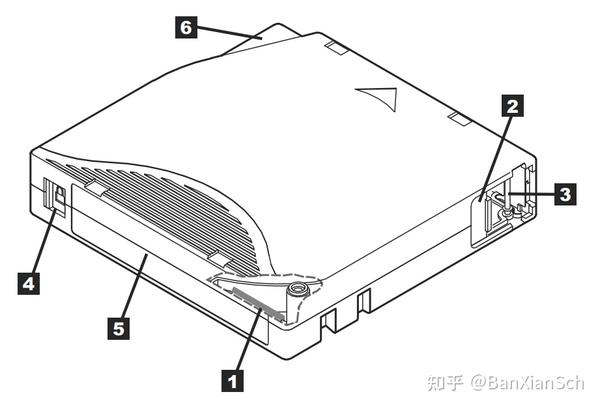 6
2
3
4
5
1
知乎 @BanXianSch