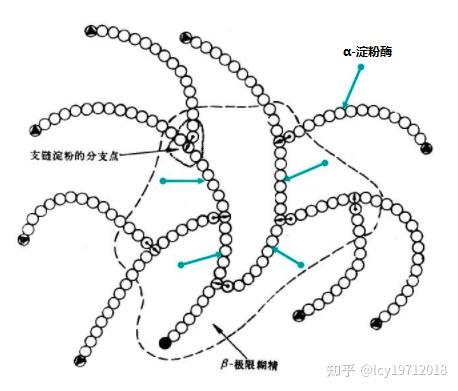 α-淀粉酶

支链淀粉的分支点

β-极限糊精

知乎 @lcy19712018