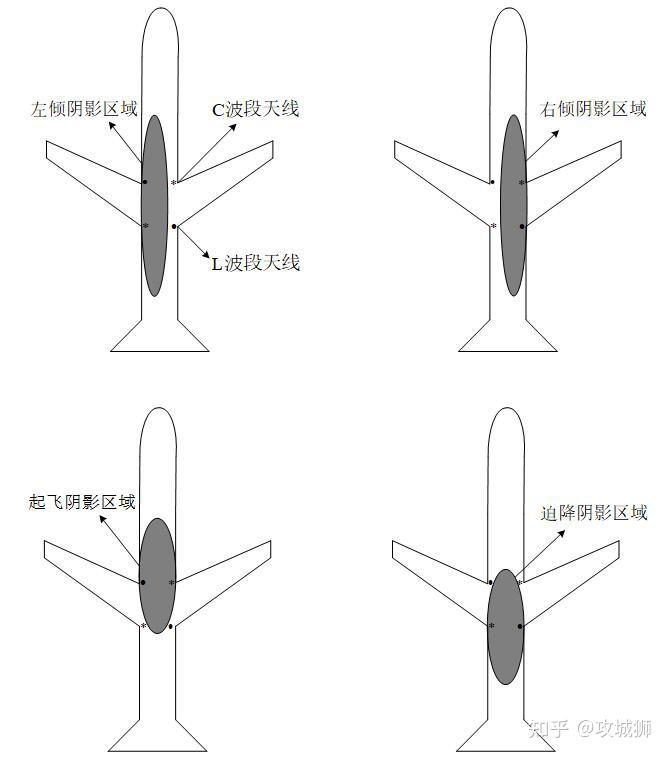 左倾阴影区域
C波段天线
L波段天线
右倾阴影区域
起飞阴影区域
迫降阴影区域
知乎 @攻城狮