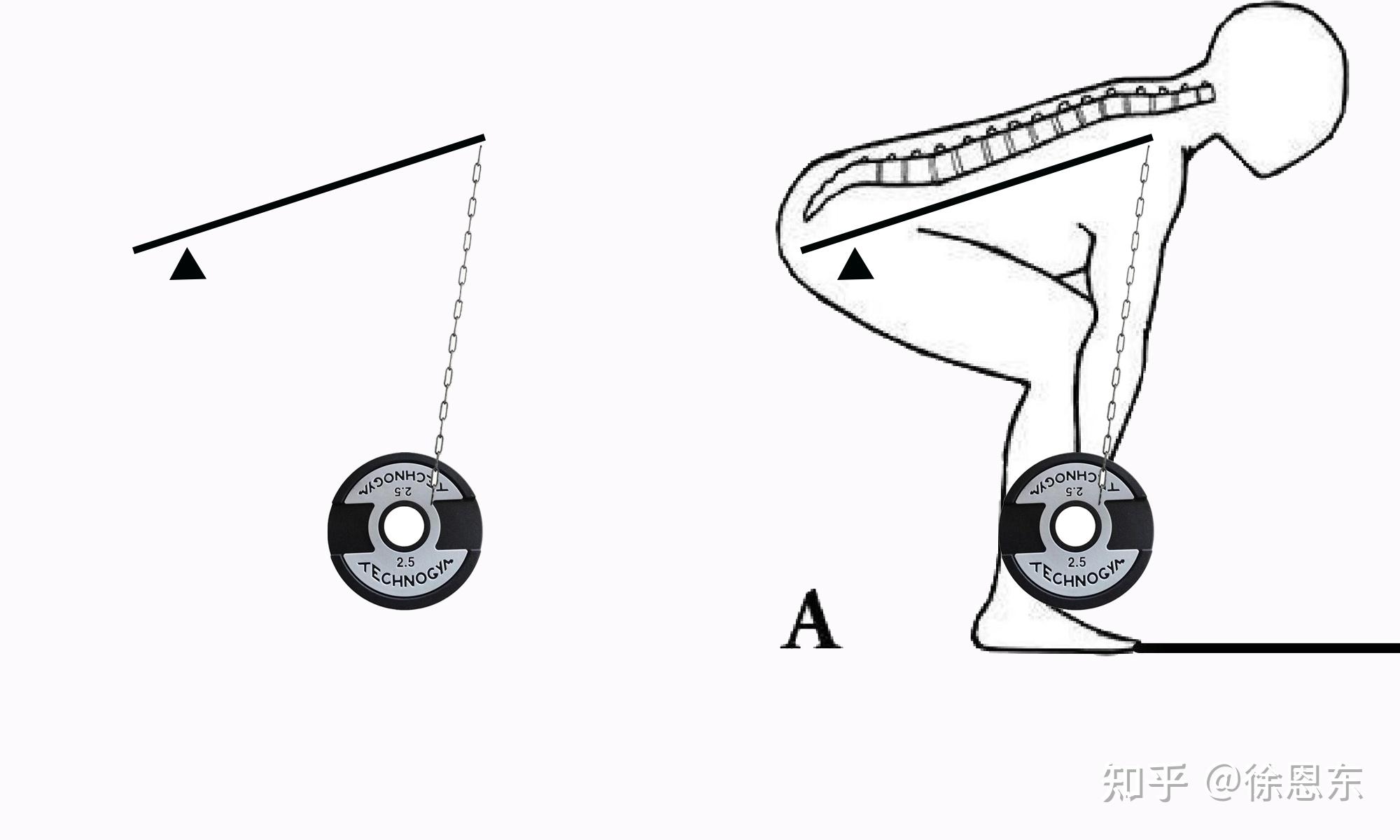 TECHNOGYM
2.5
2.5
TECHNOGYM

TECHNOGYM
2.5
2.5
TECHNOGYM

A

知乎 @徐恩东