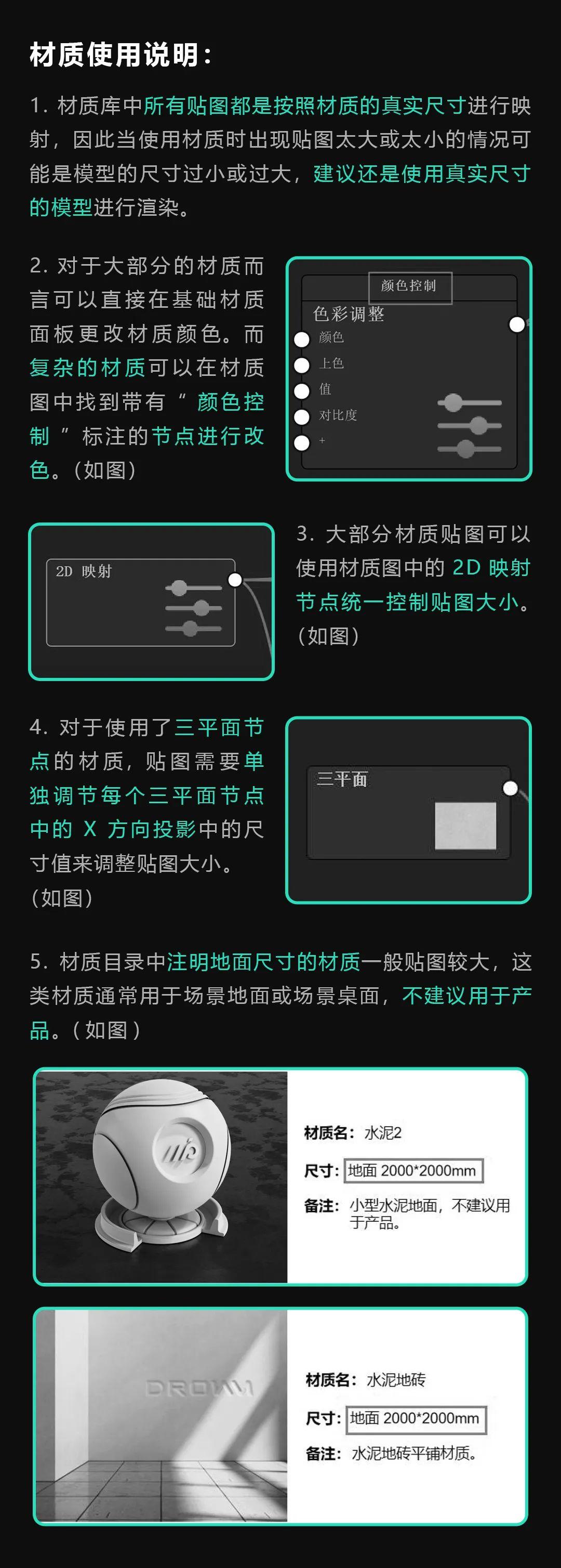 材质使用说明：

1. 材质库中所有贴图都是按照材质的真实尺寸进行映射，因此当使用材质时出现贴图太大或太小的情况可能是模型的尺寸过小或过大，建议还是使用真实尺寸的模型进行渲染。

2. 对于大部分的材质而言可以直接在基础材质面板更改材质颜色。而复杂的材质可以在材质图中找到带有“颜色控制”标注的节点进行改色。（如图）

颜色控制
色彩调整
颜色
上色
值
对比度
+

2D 映射

3. 大部分材质贴图可以使用材质图中的 2D 映射节点统一控制贴图大小。（如图）

4. 对于使用了三平面节点的材质，贴图需要单独调节每个三平面节点中的 X 方向投影中的尺寸值来调整贴图大小。（如图）

三平面

5. 材质目录中注明地面尺寸的材质一般贴图较大，这类材质通常用于场景地面或场景桌面，不建议用于产品。（如图）

材质名：水泥2
尺寸：地面 2000*2000mm
备注：小型水泥地面，不建议用于产品。

DROWM
材质名：水泥地砖
尺寸：地面 2000*2000mm
备注：水泥地砖平铺材质。