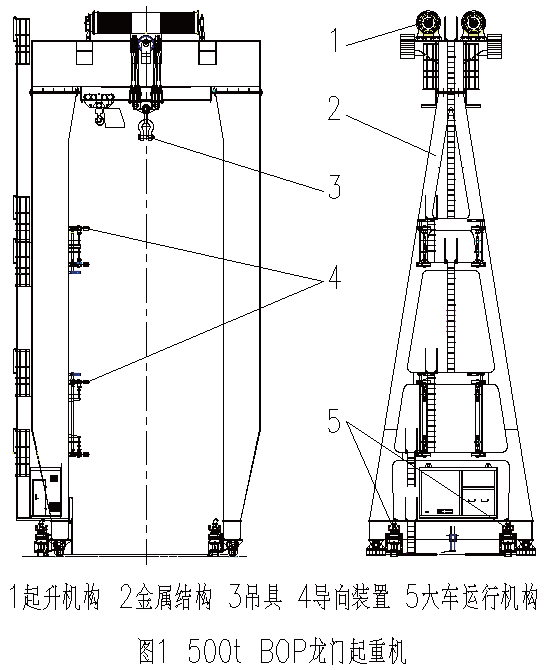 1
2
3
4
5

1起升机构 2金属结构 3吊具 4导向装置 5大车运行机构

图1 500t BOP龙门起重机