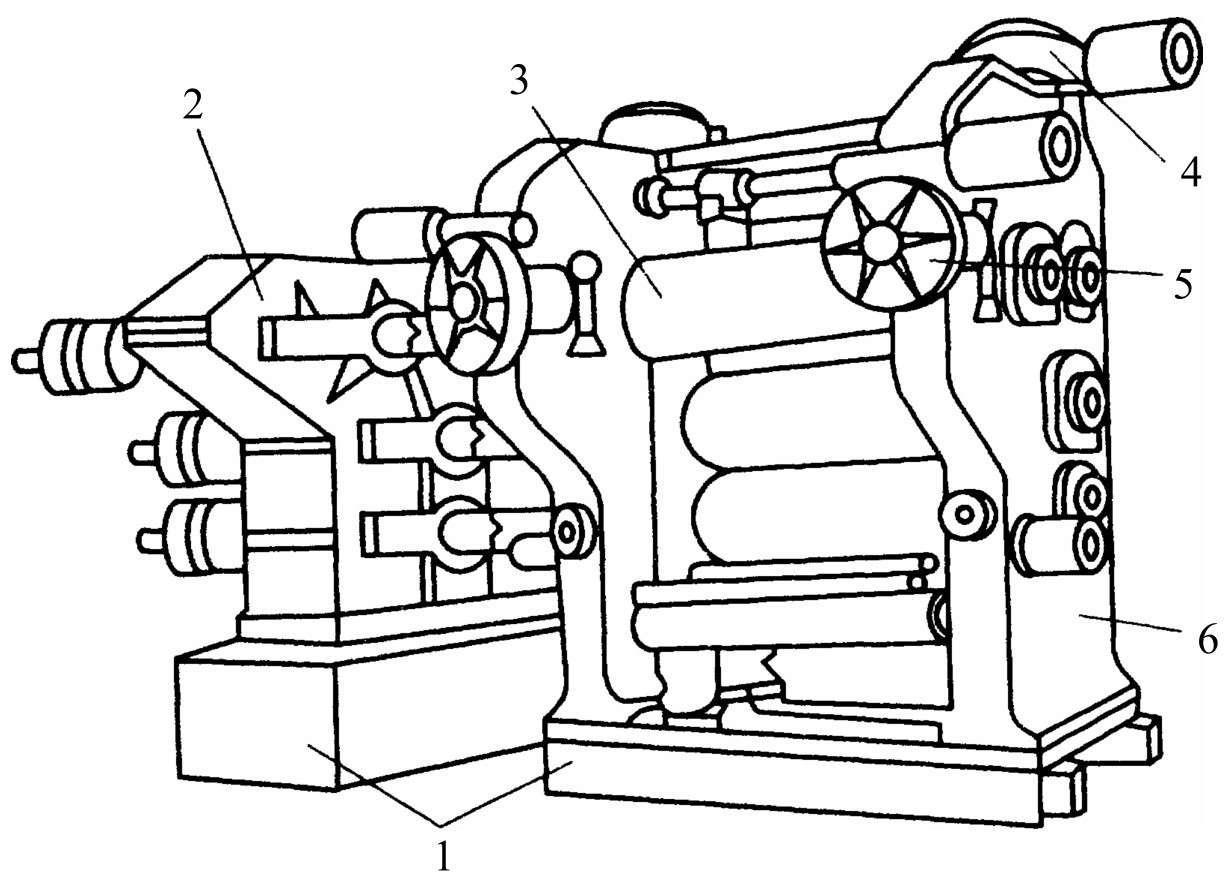 2
3
4
5
6
1