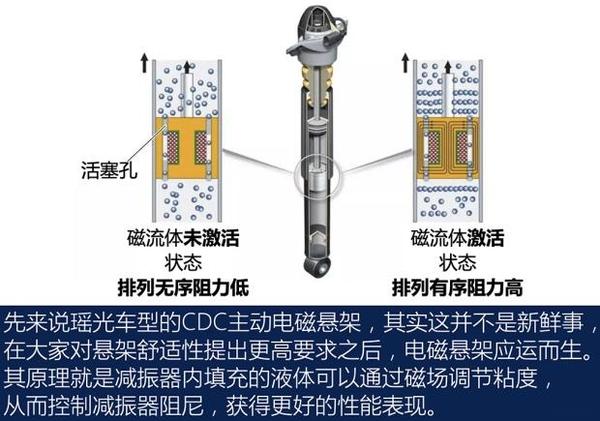 活塞孔

磁流体未激活
状态
排列无序阻力低

磁流体激活
状态
排列有序阻力高

先来说瑶光车型的CDC主动电磁悬架，其实这并不是新鲜事，在大家对悬架舒适性提出更高要求之后，电磁悬架应运而生。其原理就是减振器内填充的液体可以通过磁场调节粘度，从而控制减振器阻尼，获得更好的性能表现。