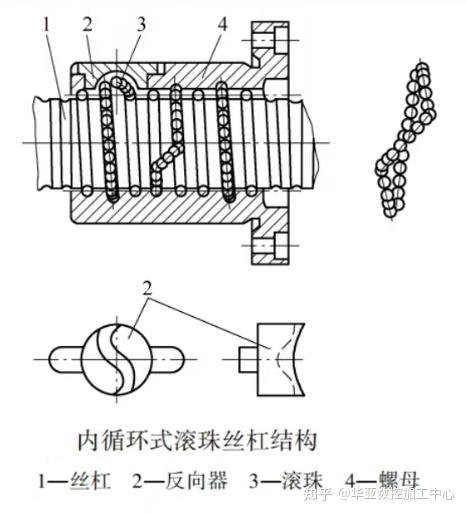 1 2 3 4

2

内循环式滚珠丝杠结构

1—丝杠 2—反向器 3—滚珠 4—螺母

知乎 @华亚数控加工中心