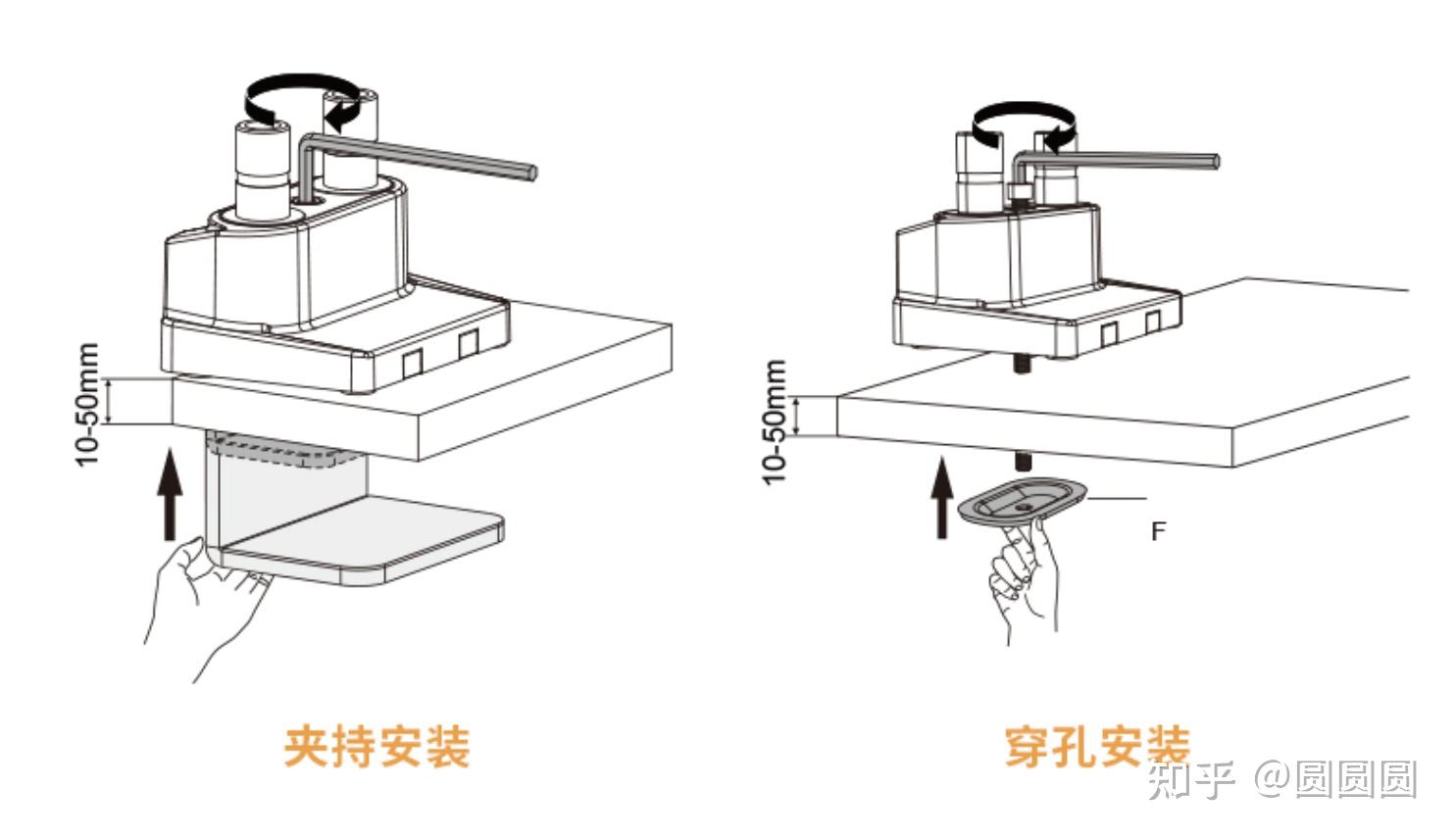 10-50mm

夹持安装

10-50mm

F

穿孔安装

知乎 @圆圆圆