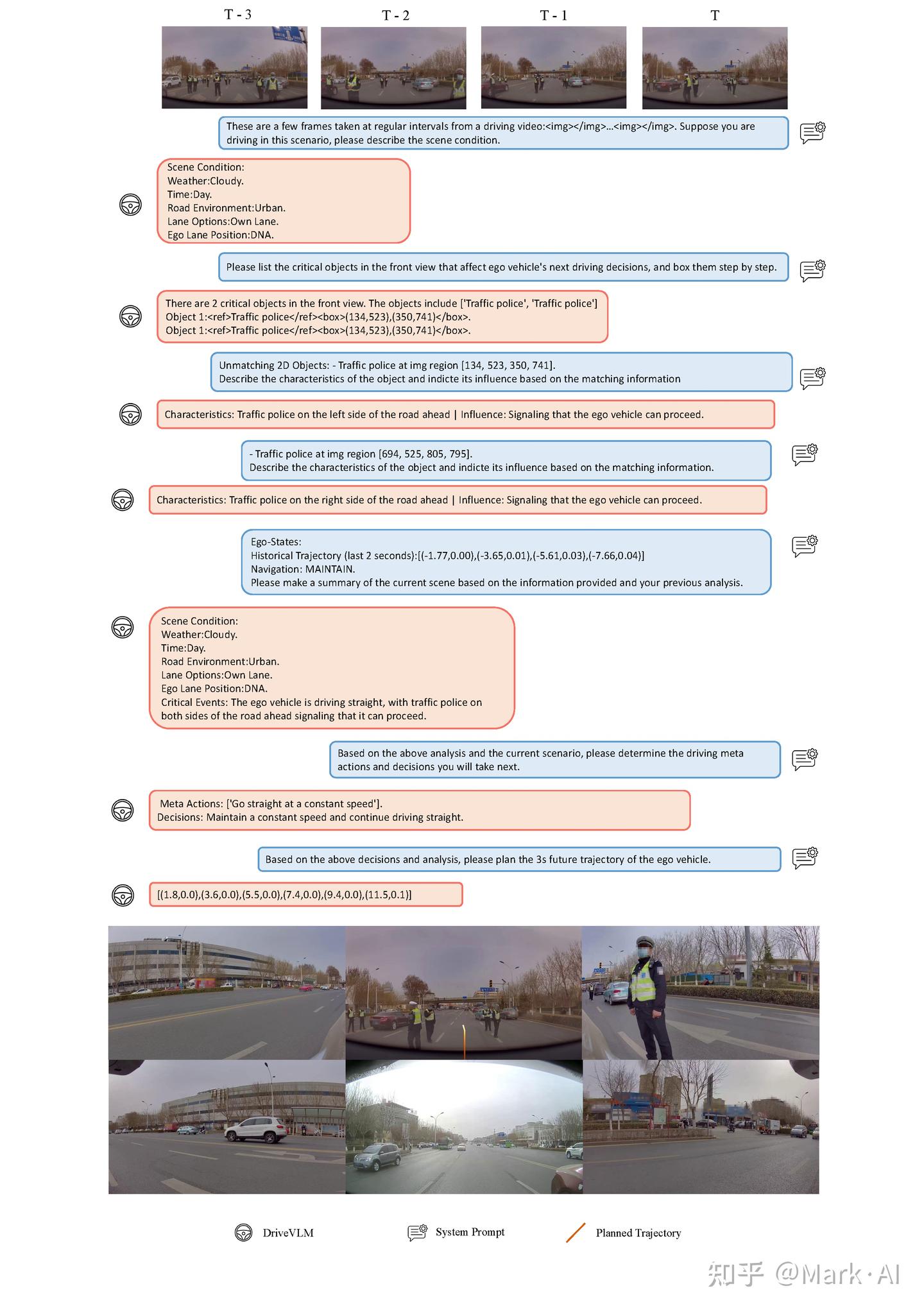 T - 3 T - 2 T - 1 T

These are a few frames taken at regular intervals from a driving video:<img></img>...<img></img>. Suppose you are driving in this scenario, please describe the scene condition.

Scene Condition:
Weather:Cloudy.
Time:Day.
Road Environment:Urban.
Lane Options:Own Lane.
Ego Lane Position:DNA.

Please list the critical objects in the front view that affect ego vehicle's next driving decisions, and box them step by step.

There are 2 critical objects in the front view. The objects include ['Traffic police', 'Traffic police']
Object 1:<ref>Traffic police</ref><box>(134,523),(350,741)</box>.
Object 1:<ref>Traffic police</ref><box>(134,523),(350,741)</box>.

Unmatching 2D Objects: - Traffic police at img region [134, 523, 350, 741].
Describe the characteristics of the object and indicte its influence based on the matching information

Characteristics: Traffic police on the left side of the road ahead | Influence: Signaling that the ego vehicle can proceed.

- Traffic police at img region [694, 525, 805, 795].
Describe the characteristics of the object and indicte its influence based on the matching information.

Characteristics: Traffic police on the right side of the road ahead | Influence: Signaling that the ego vehicle can proceed.

Ego-States:
Historical Trajectory (last 2 seconds):[(-1.77,0.00),(-3.65,0.01),(-5.61,0.03),(-7.66,0.04)]
Navigation: MAINTAIN.
Please make a summary of the current scene based on the information provided and your previous analysis.

Scene Condition:
Weather:Cloudy.
Time:Day.
Road Environment:Urban.
Lane Options:Own Lane.
Ego Lane Position:DNA.
Critical Events: The ego vehicle is driving straight, with traffic police on both sides of the road ahead signaling that it can proceed.

Based on the above analysis and the current scenario, please determine the driving meta actions and decisions you will take next.

Meta Actions: ['Go straight at a constant speed'].
Decisions: Maintain a constant speed and continue driving straight.

Based on the above decisions and analysis, please plan the 3s future trajectory of the ego vehicle.

[(1.8,0.0),(3.6,0.0),(5.5,0.0),(7.4,0.0),(9.4,0.0),(11.5,0.1)]

DriveVLM System Prompt Planned Trajectory

知乎 @Mark·AI