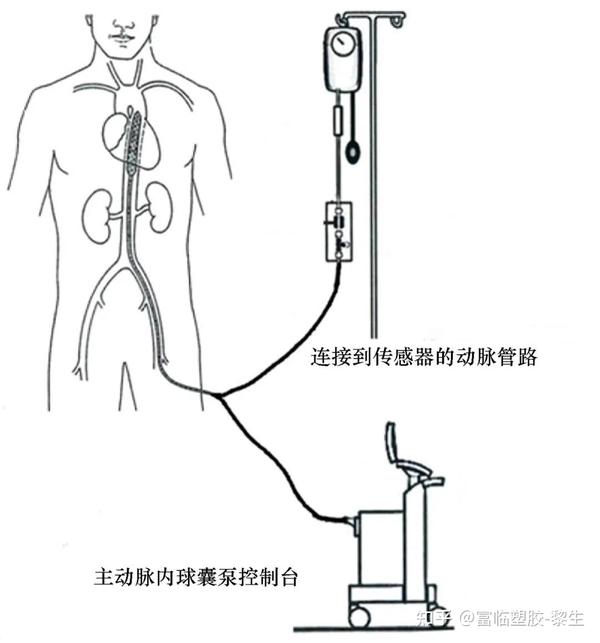 连接到传感器的动脉管路

主动脉内球囊泵控制台

知乎 @富临塑胶-黎生