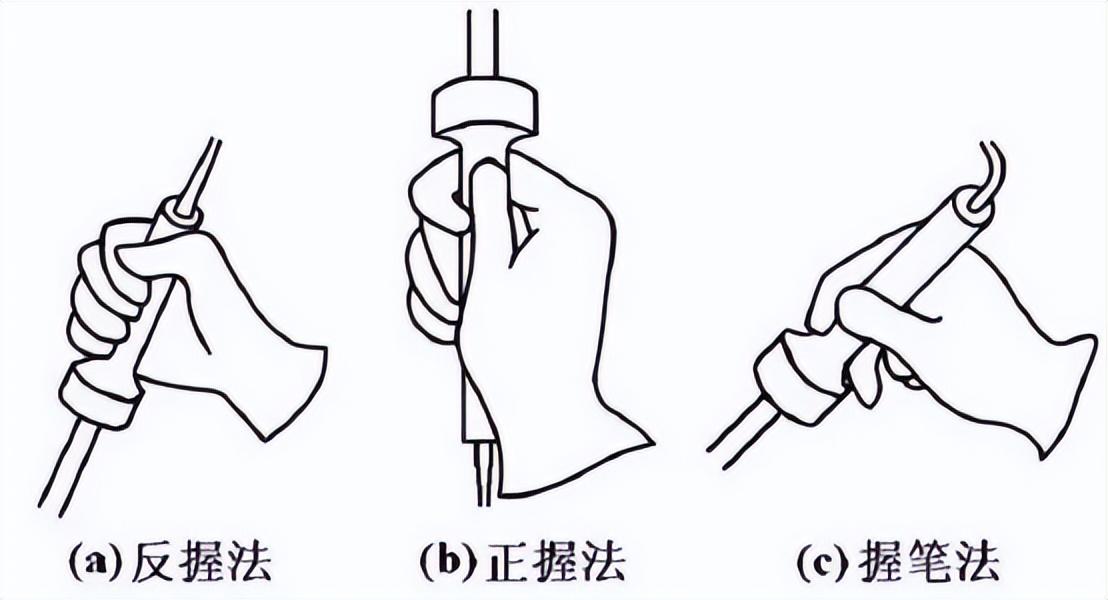 (a) 反握法

(b) 正握法

(c) 握笔法