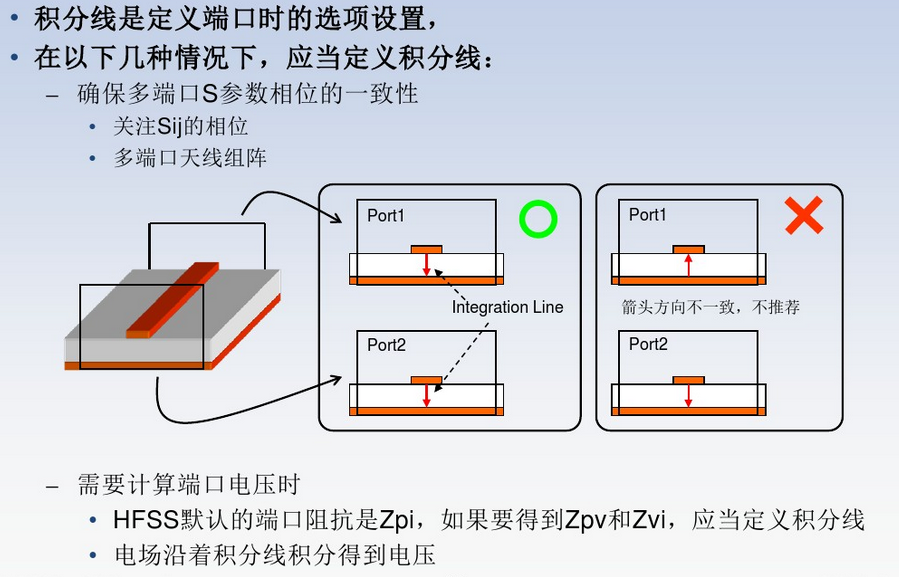 • 积分线是定义端口时的选项设置，
• 在以下几种情况下，应当定义积分线：
– 确保多端口S参数相位的一致性
• 关注Sij的相位
• 多端口天线组阵

Port1
Integration Line
Port2

Port1
箭头方向不一致，不推荐
Port2

– 需要计算端口电压时
• HFSS默认的端口阻抗是Zpi，如果要得到Zpv和Zvi，应当定义积分线
• 电场沿着积分线积分得到电压