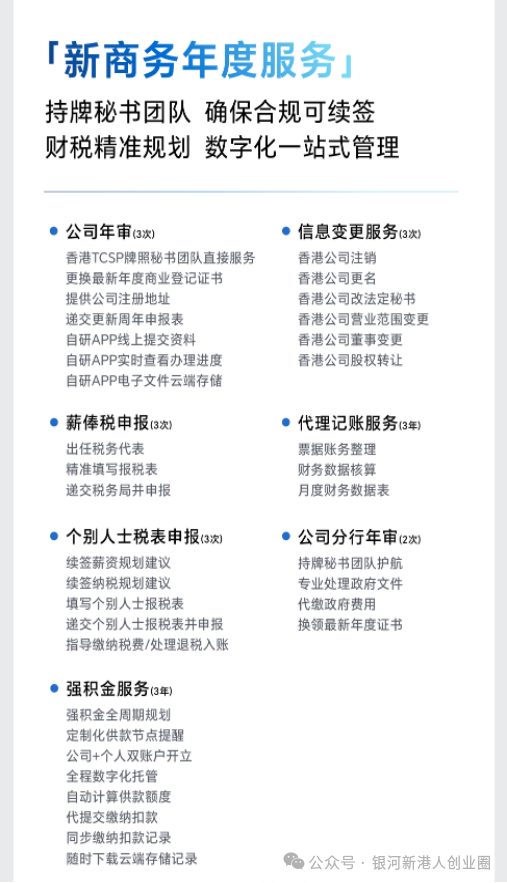 「新商务年度服务」

持牌秘书团队 确保合规可续签
财税精准规划 数字化一站式管理

• 公司年审(3次)
香港TCSP牌照秘书团队直接服务
更换最新年度商业登记证书
提供公司注册地址
递交更新周年申报表
自研APP线上提交资料
自研APP实时查看办理进度
自研APP电子文件云端存储

• 薪俸税申报(3次)
出任税务代表
精准填写报税表
递交税务局并申报

• 个别人士税表申报(3次)
续签薪资规划建议
续签纳税规划建议
填写个别人士报税表
递交个别人士报税表并申报
指导缴纳税费/处理退税入账

• 强积金服务(3年)
强积金全周期规划
定制化供款节点提醒
公司+个人双账户开立
全程数字化托管
自动计算供款额度
代提交缴纳扣款
同步缴纳扣款记录
随时下载云端存储记录

• 信息变更服务(3次)
香港公司注销
香港公司更名
香港公司改法定秘书
香港公司营业范围变更
香港公司董事变更
香港公司股权转让

• 代理记账服务(3年)
票据账务整理
财务数据核算
月度财务数据表

• 公司分行年审(2次)
持牌秘书团队护航
专业处理政府文件
代缴政府费用
换领最新年度证书

公众号 · 银河新港人创业圈