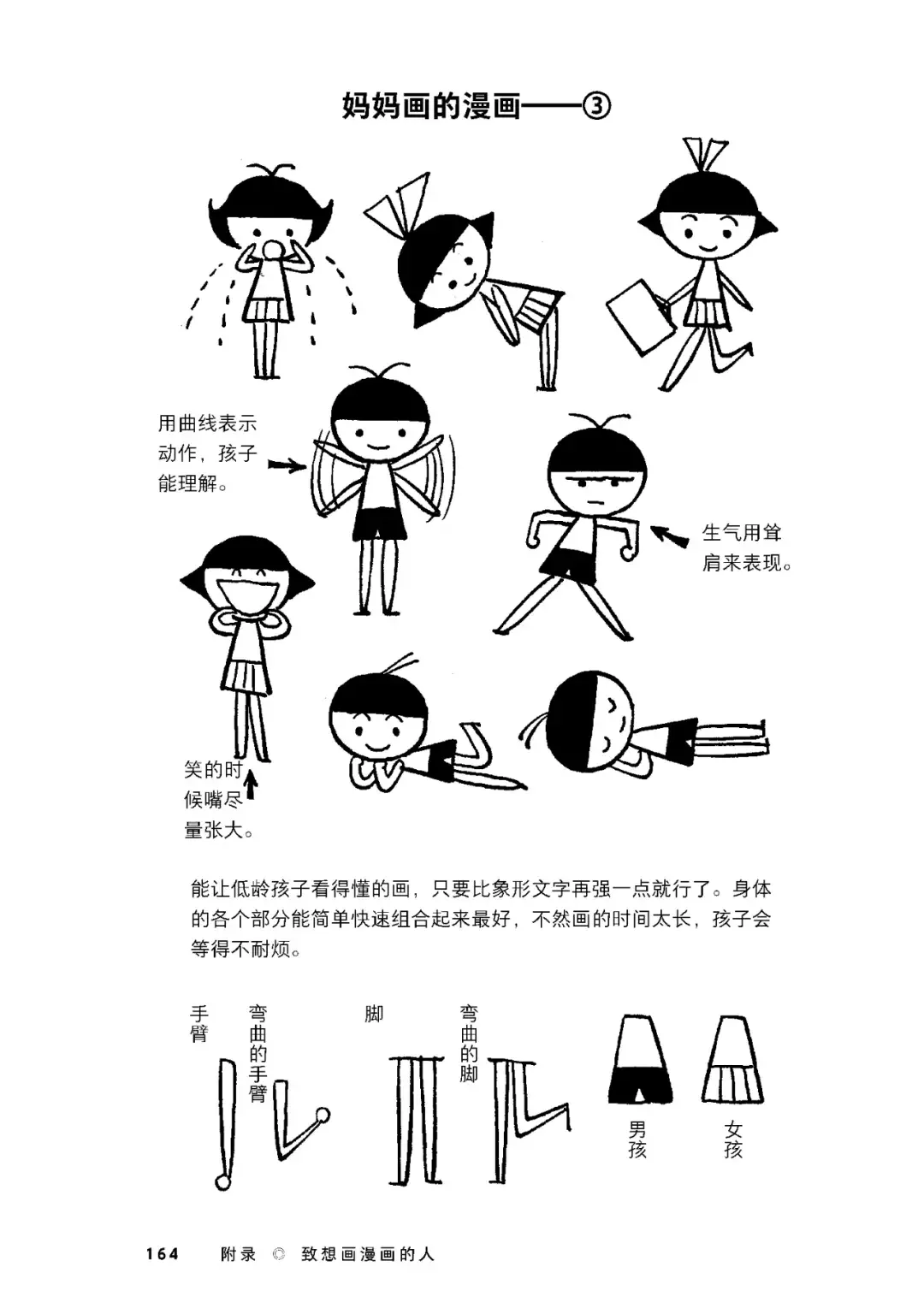 妈妈画的漫画——③

用曲线表示动作，孩子能理解。

生气用耸肩来表现。

笑的时候嘴尽量张大。

能让低龄孩子看得懂的画，只要比象形文字再强一点就行了。身体的各个部分能简单快速组合起来最好，不然画的时间太长，孩子会等得不耐烦。

手臂

弯曲的手臂

脚

弯曲的脚

男孩

女孩

164 附录 © 致想画漫画的人