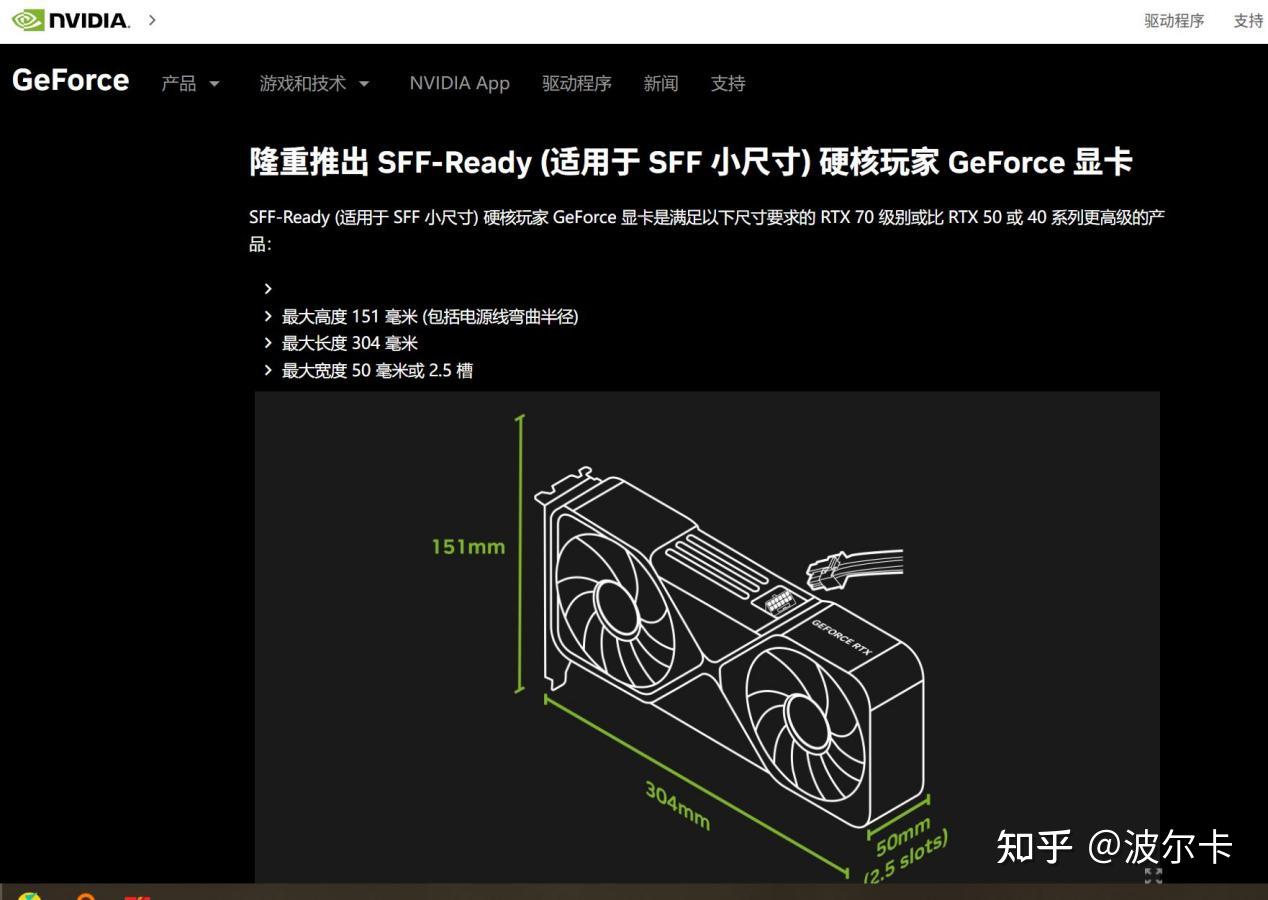 NVIDIA. >

驱动程序 支持

GeForce 产品 游戏和技术 NVIDIA App 驱动程序 新闻 支持

隆重推出 SFF-Ready (适用于 SFF 小尺寸) 硬核玩家 GeForce 显卡

SFF-Ready (适用于 SFF 小尺寸) 硬核玩家 GeForce 显卡是满足以下尺寸要求的 RTX 70 级别或比 RTX 50 或 40 系列更高级的产品:

>
> 最大高度 151 毫米 (包括电源线弯曲半径)
> 最大长度 304 毫米
> 最大宽度 50 毫米或 2.5 槽

151mm

GEFORCE RTX

304mm

50mm (2.5 slots)

知乎 @波尔卡