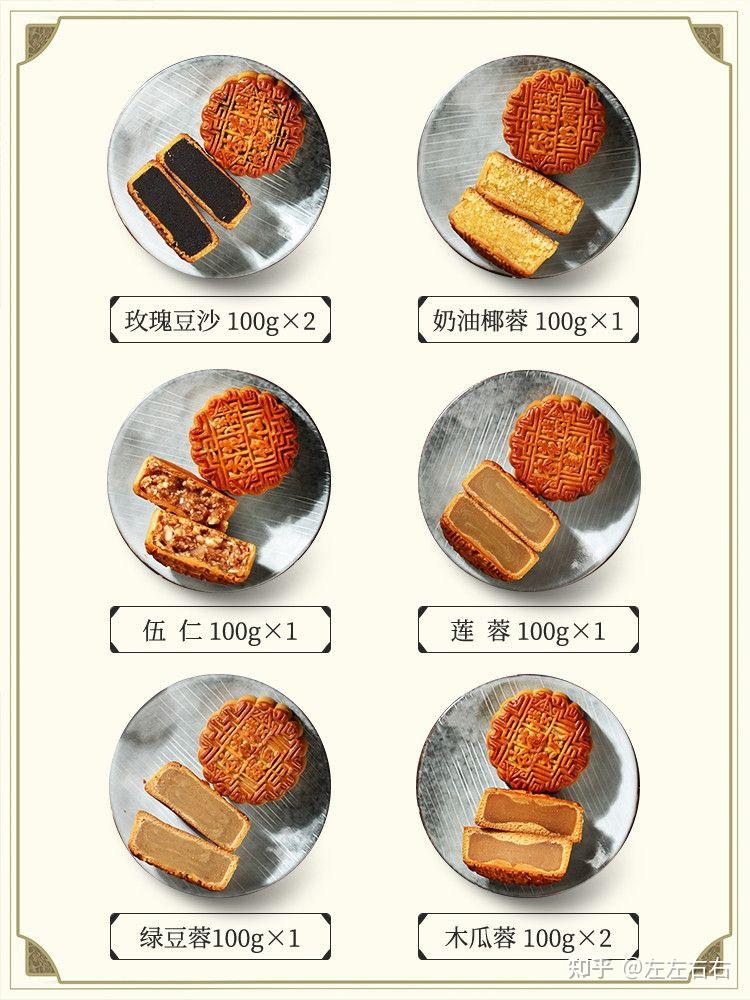 玫瑰豆沙 100g×2

奶油椰蓉 100g×1

伍 仁 100g×1

莲 蓉 100g×1

绿豆蓉100g×1

木瓜蓉 100g×2

知乎 @左左右右