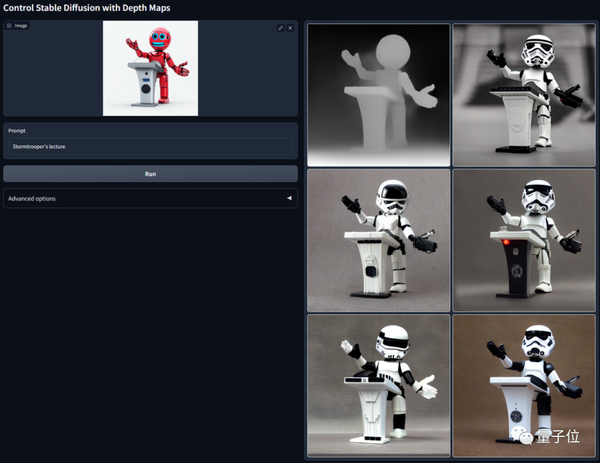 Control Stable Diffusion with Depth Maps

Image

Prompt

Stormtrooper's lecture

Run

Advanced options

量子位