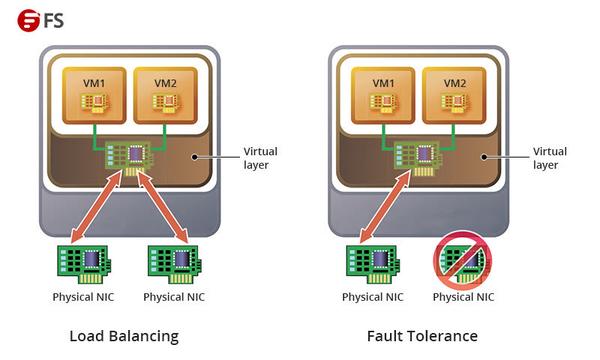 FS

VM1

VM2

Virtual layer

Physical NIC

Physical NIC

Load Balancing

VM1

VM2

Virtual layer

Physical NIC

Physical NIC

Fault Tolerance