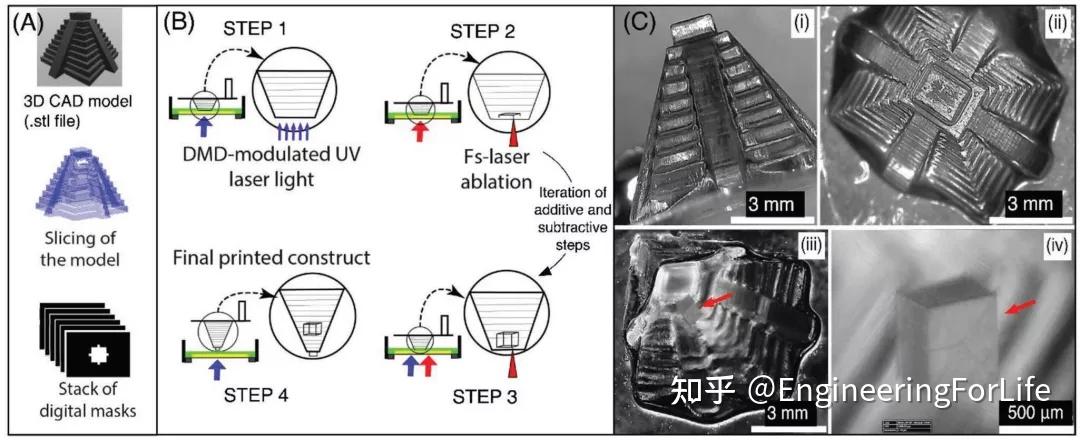 (A)

3D CAD model (.stl file)

Slicing of the model

Stack of digital masks

(B)

STEP 1

DMD-modulated UV laser light

STEP 2

Fs-laser ablation

Iteration of additive and subtractive steps

Final printed construct

STEP 4

STEP 3

(C)

(i)

3 mm

(ii)

3 mm

(iii)

3 mm

(iv)

500 μm

知乎 @EngineeringForLife