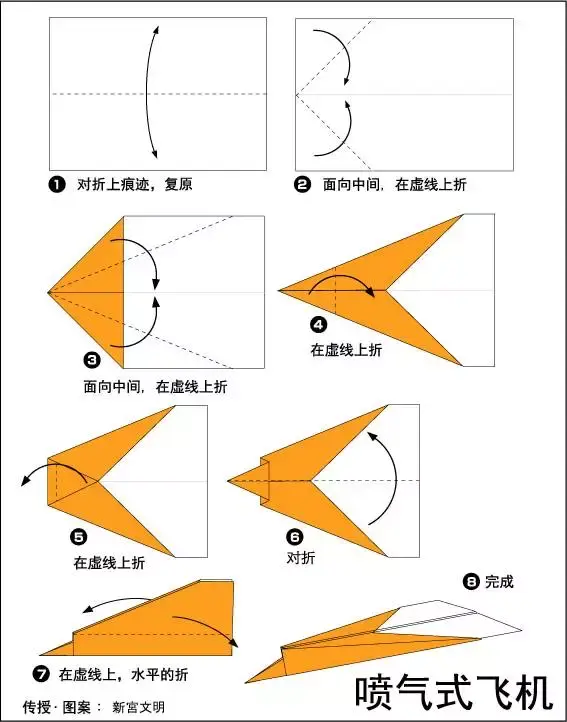 ❶ 对折上痕迹，复原

❷ 面向中间，在虚线上折

❸ 面向中间，在虚线上折

❹ 在虚线上折

❺ 在虚线上折

❻ 对折

❼ 在虚线上，水平的折

❽ 完成

喷气式飞机

传授·图案： 新宫文明