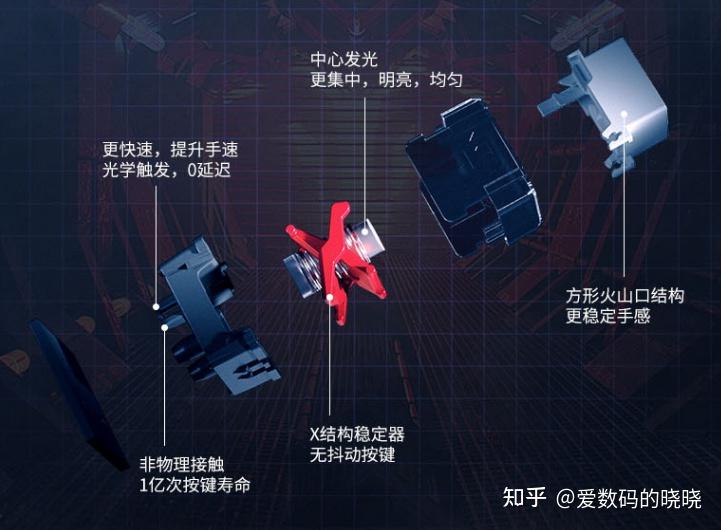 中心发光
更集中，明亮，均匀

更快速，提升手速
光学触发，0延迟

方形火山口结构
更稳定手感

X结构稳定器
无抖动按键

非物理接触
1亿次按键寿命

知乎 @爱数码的晓晓