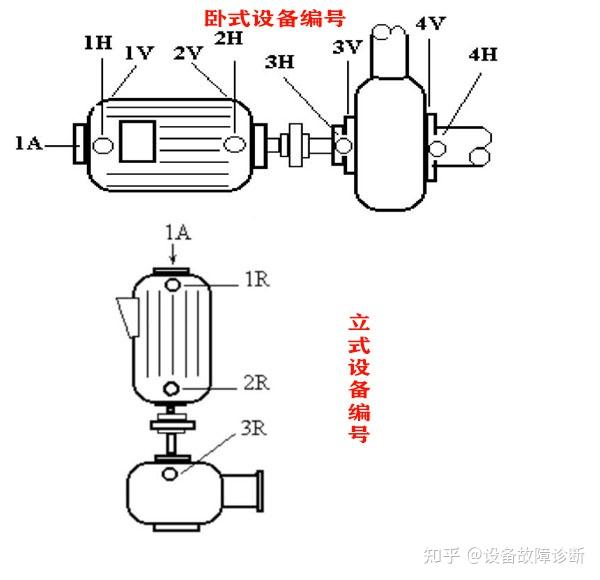 卧式设备编号

1H
1V
2V
2H
3H
3V
4V
4H
1A

1A
1R
2R
3R

立式设备编号

知乎 @设备故障诊断