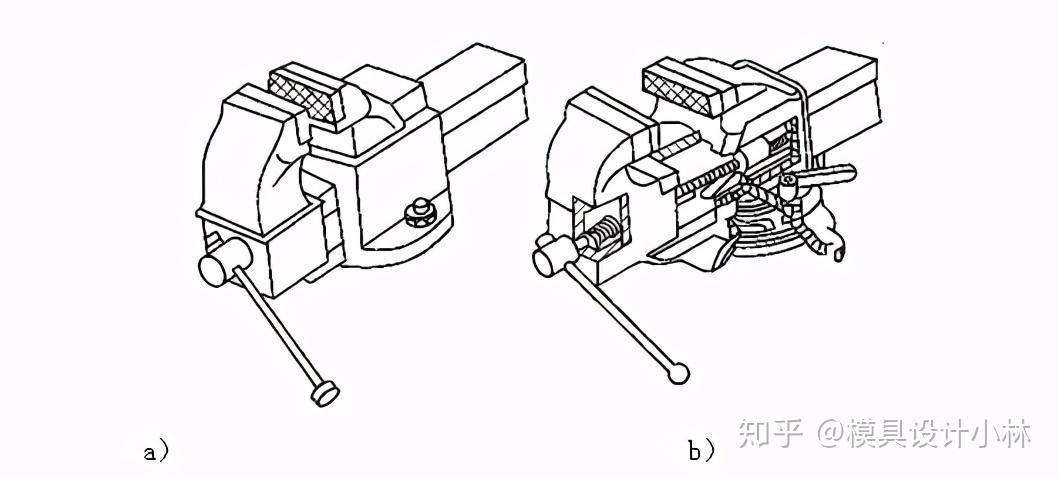 a)

b)

知乎 @模具设计小林