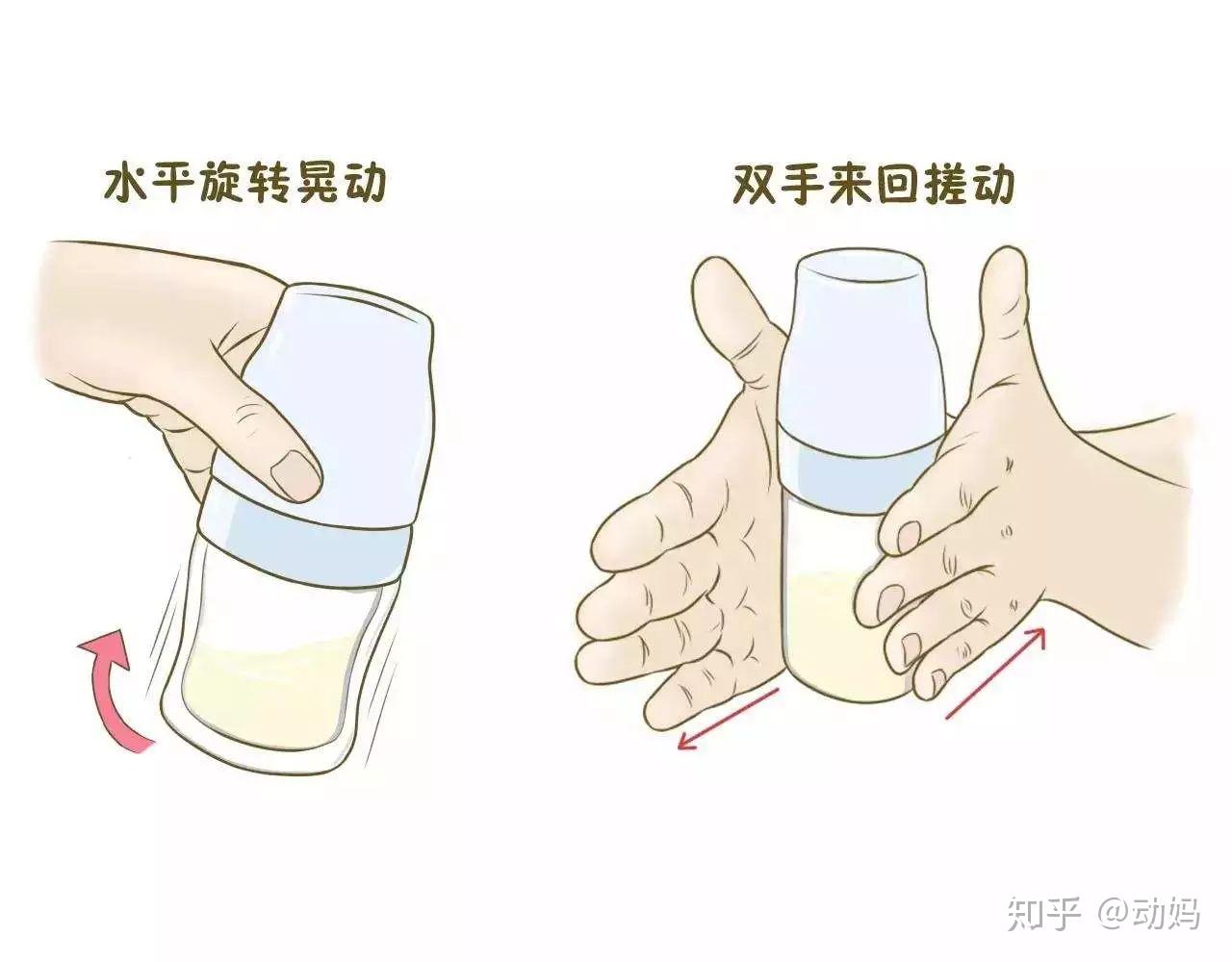 水平旋转晃动

双手来回搓动

知乎 @动妈