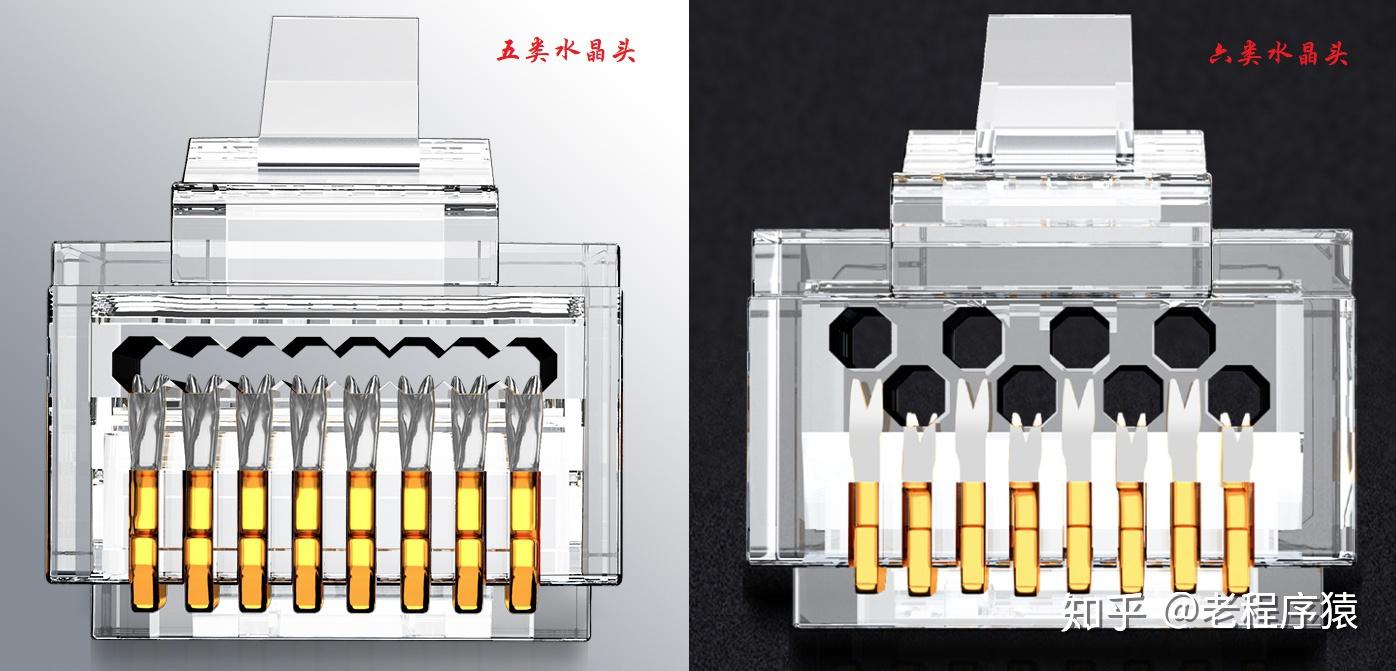 五类水晶头

六类水晶头

知乎 @老程序猿