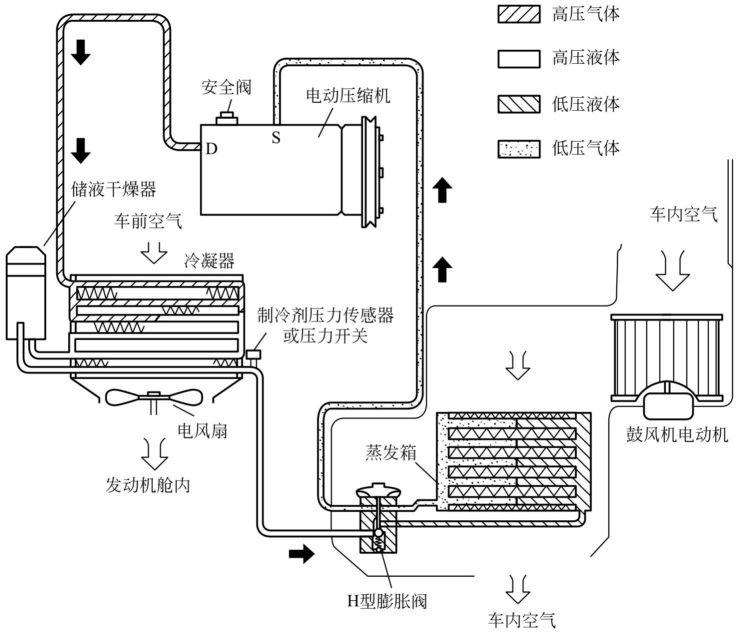 高压气体
高压液体
低压液体
低压气体

安全阀
电动压缩机
D
S
储液干燥器
车前空气
冷凝器
制冷剂压力传感器或压力开关
电风扇
发动机舱内
车内空气
鼓风机电动机
蒸发箱
H型膨胀阀
车内空气