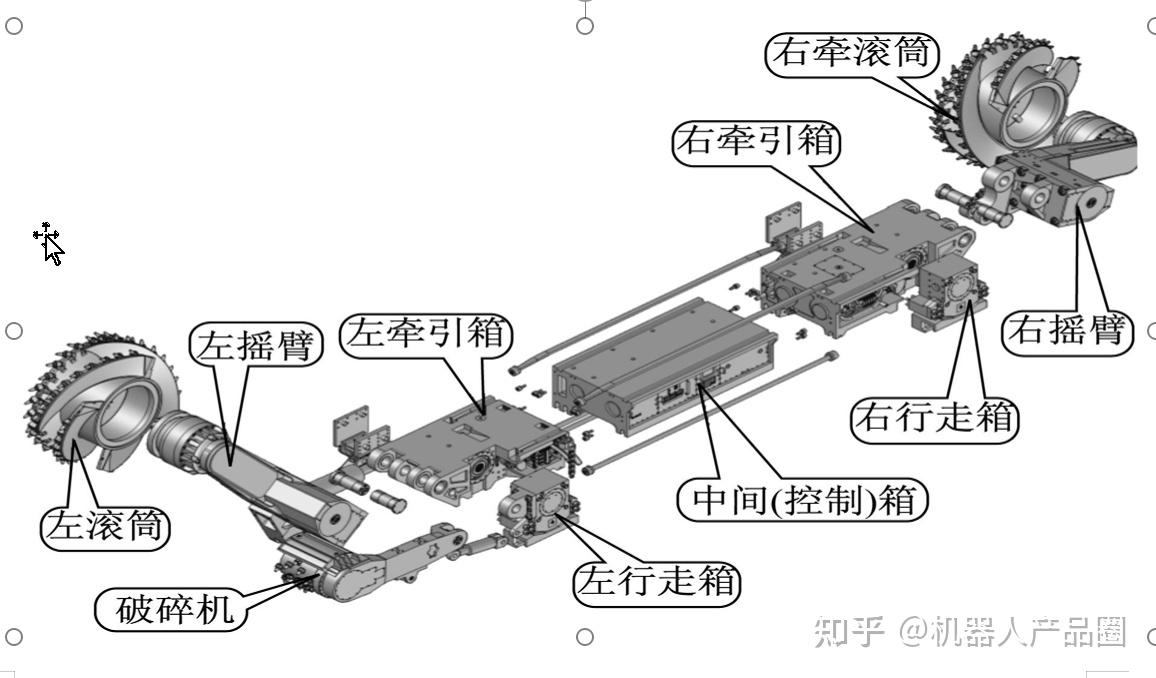 右牵滚筒
右牵引箱
右摇臂
左摇臂
左牵引箱
右行走箱
中间(控制)箱
左滚筒
左行走箱
破碎机
知乎 @机器人产品圈