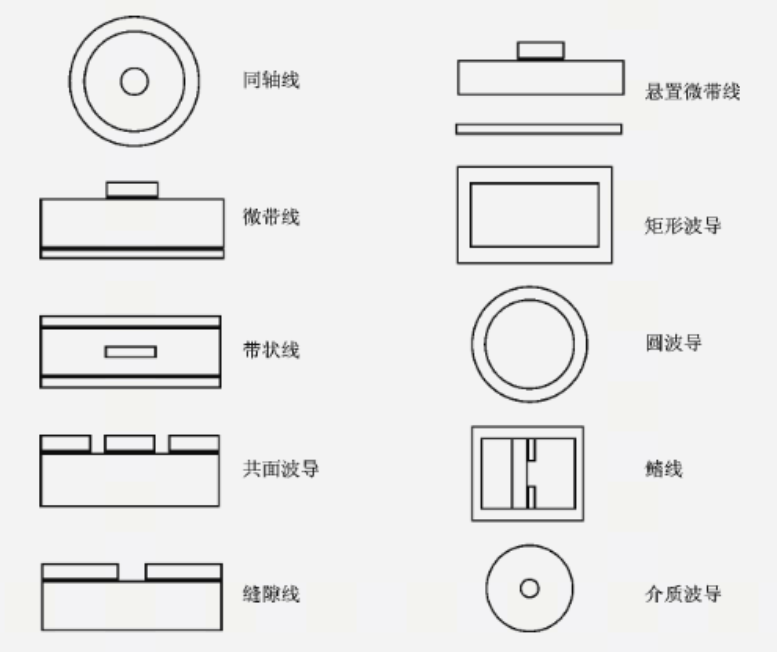 同轴线

微带线

带状线

共面波导

缝隙线

悬置微带线

矩形波导

圆波导

鳍线

介质波导