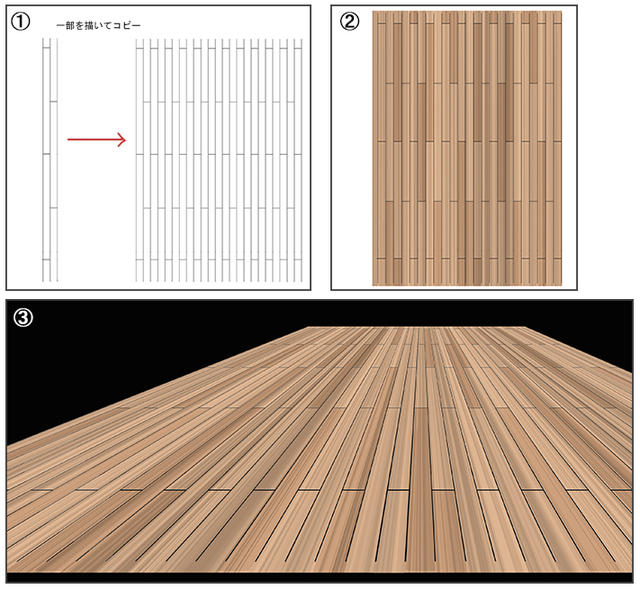 ①

一部を描いてコピー

②

③