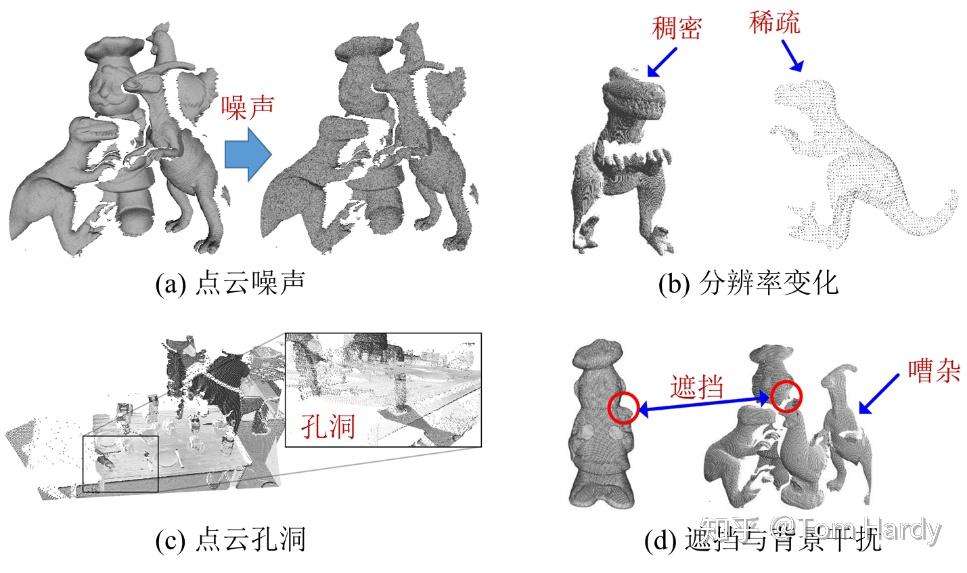 噪声

(a) 点云噪声

稠密

稀疏

(b) 分辨率变化

孔洞

(c) 点云孔洞

遮挡

嘈杂

(d) 遮挡与背景干扰

知乎 @Tom Hardy