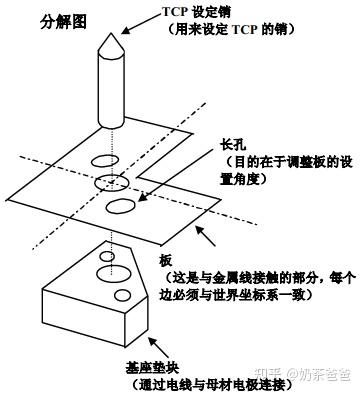 分解图

TCP 设定销
（用来设定 TCP 的销）

长孔
（目的在于调整板的设置角度）

板
（这是与金属线接触的部分，每个边必须与世界坐标系一致）

基座垫块
（通过电线与母材电极连接）

知乎 @奶茶爸爸