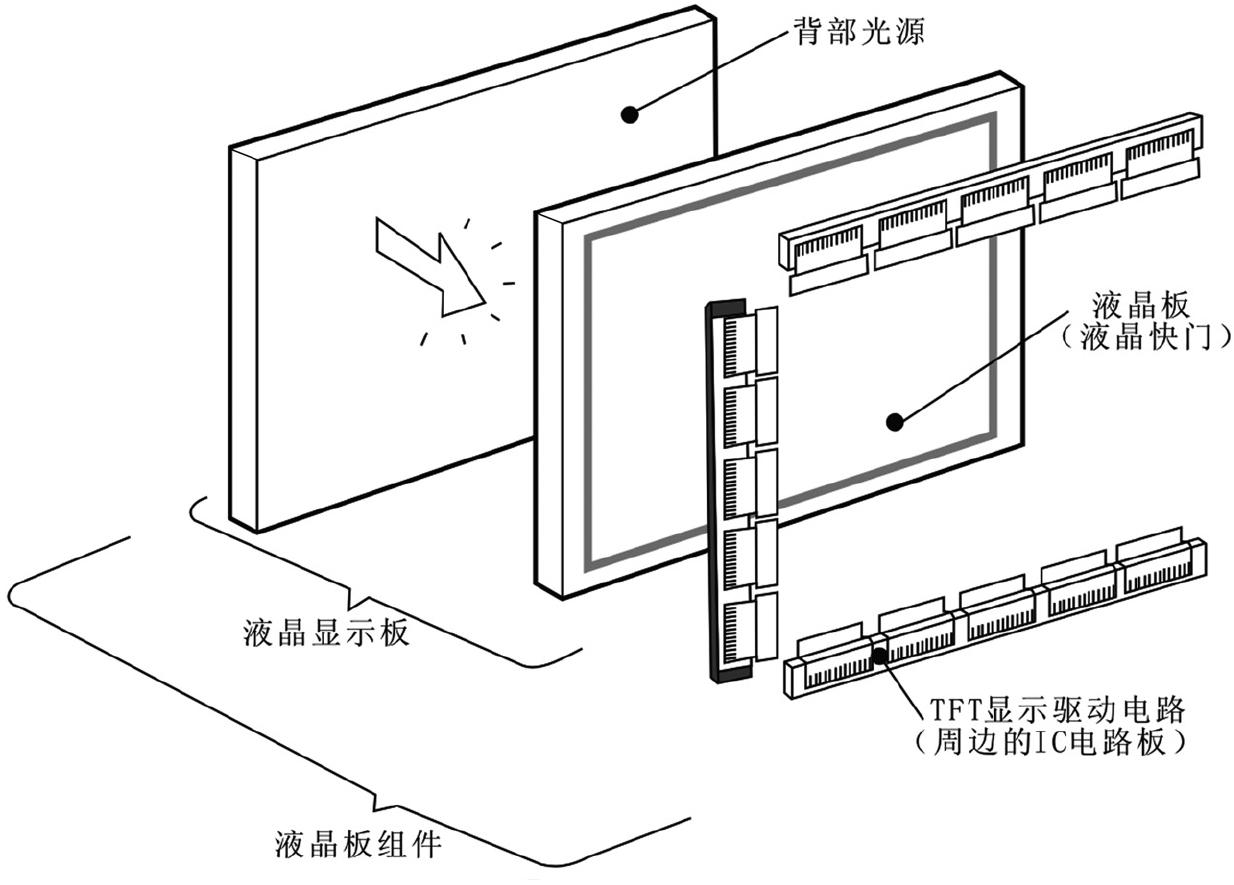 背部光源

液晶板
（液晶快门）

液晶显示板

TFT显示驱动电路
（周边的IC电路板）

液晶板组件